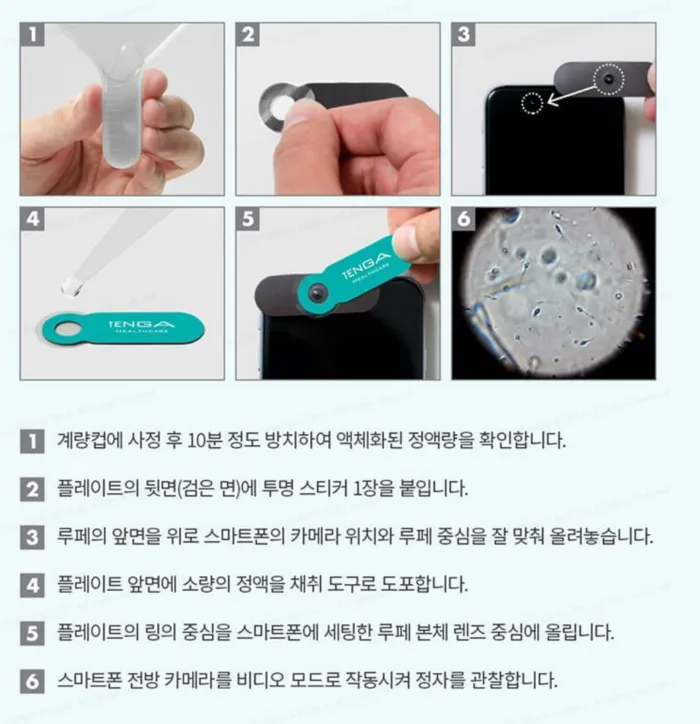 1

2

3

4

TENGA HEALTHCARE

5

TENGA HEALTHCARE

6

1 계량컵에 사정 후 10분 정도 방치하여 액체화된 정액량을 확인합니다.

2 플레이트의 뒷면(검은 면)에 투명 스티커 1장을 붙입니다.

3 루페의 앞면을 위로 스마트폰의 카메라 위치와 루페 중심을 잘 맞춰 올려놓습니다.

4 플레이트 앞면에 소량의 정액을 채취 도구로 도포합니다.

5 플레이트의 링의 중심을 스마트폰에 세팅한 루페 본체 렌즈 중심에 올립니다.

6 스마트폰 전방 카메라를 비디오 모드로 작동시켜 정자를 관찰합니다.